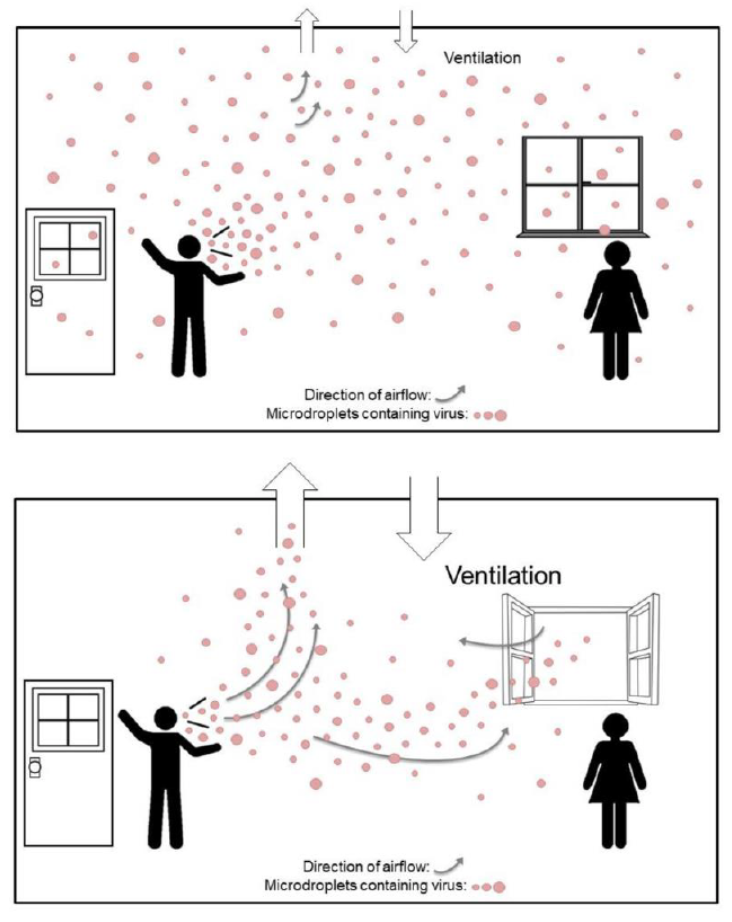 Ventilation

Direction of airflow:
Microdroplets containing virus:

Ventilation

Direction of airflow:
Microdroplets containing virus: